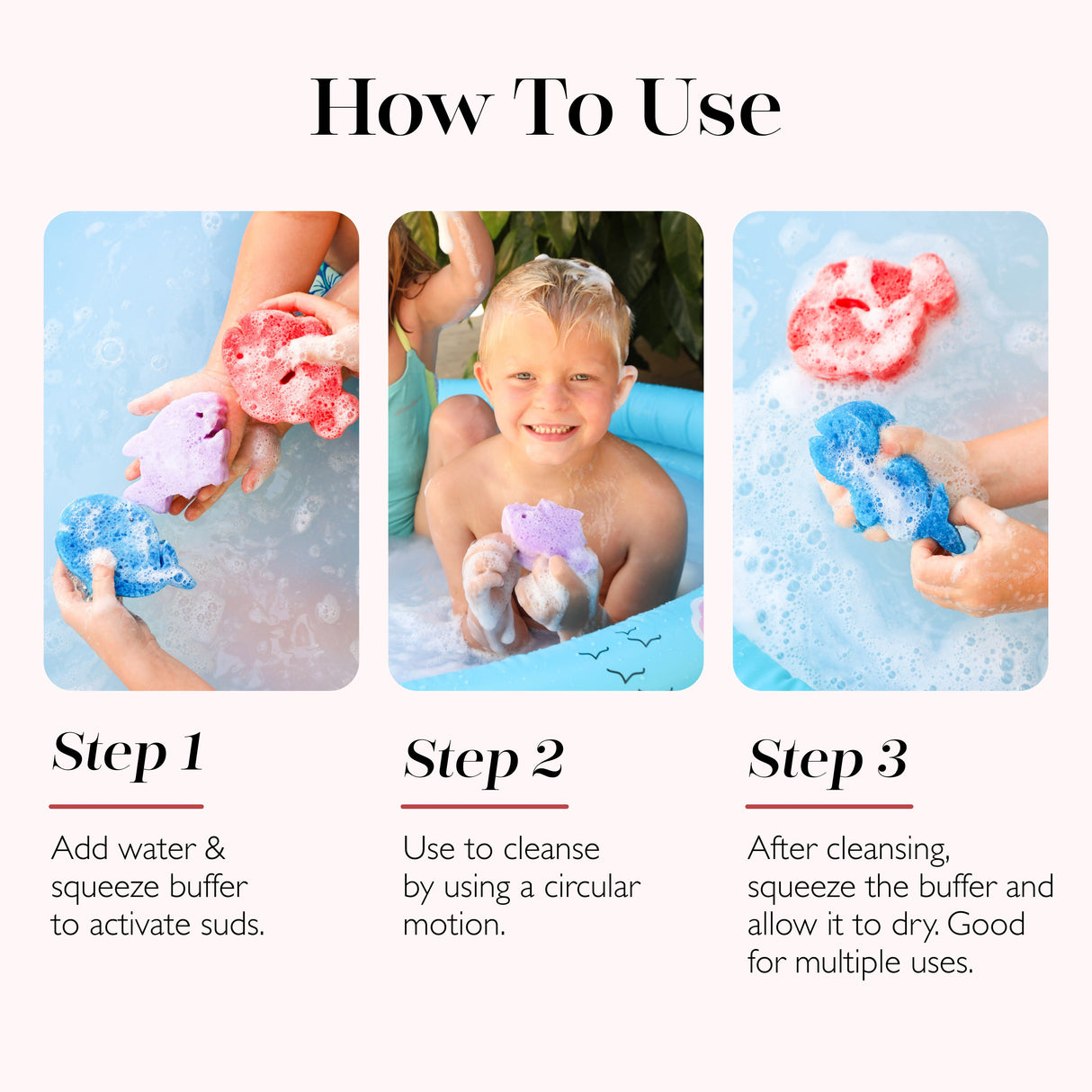 How To Use

Step 1

Add water & squeeze buffer to activate suds.

Step 2

Use to cleanse by using a circular motion.

Step 3

After cleansing, squeeze the buffer and allow it to dry. Good for multiple uses.