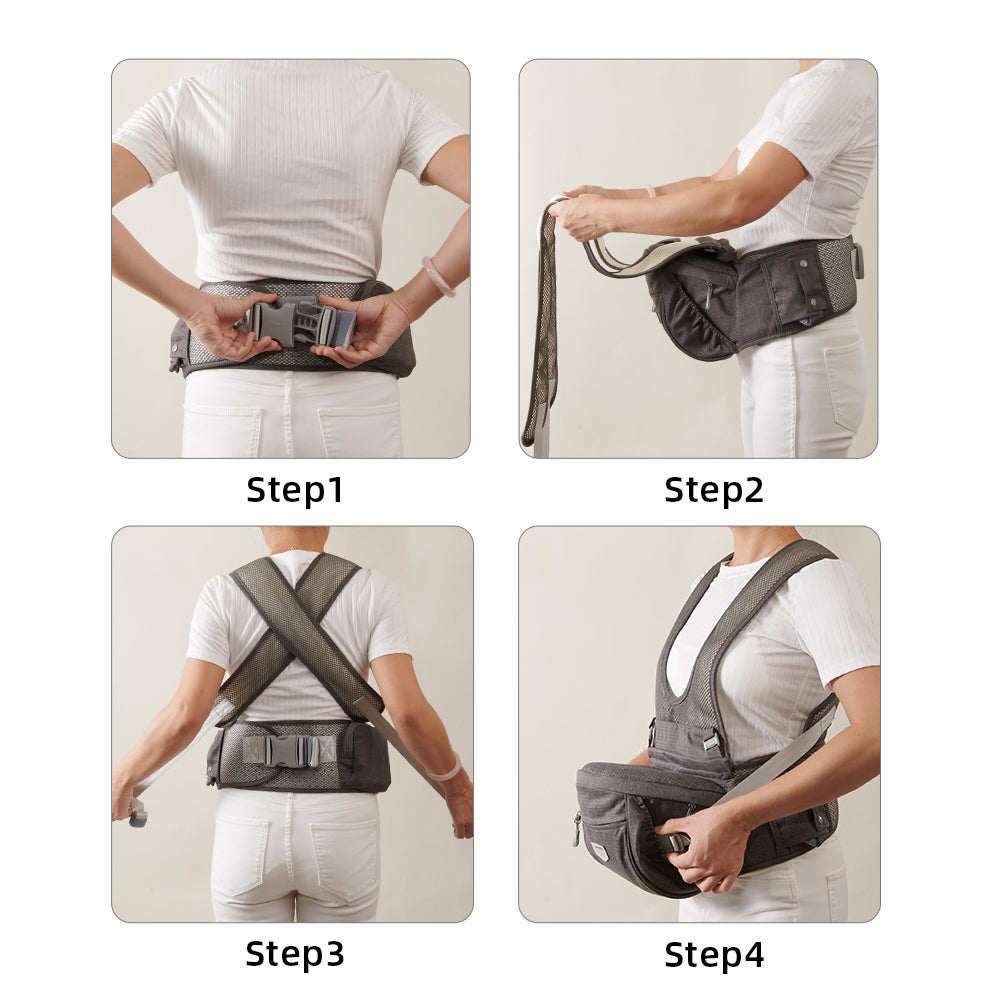 Step1

Step2

Step3

Step4