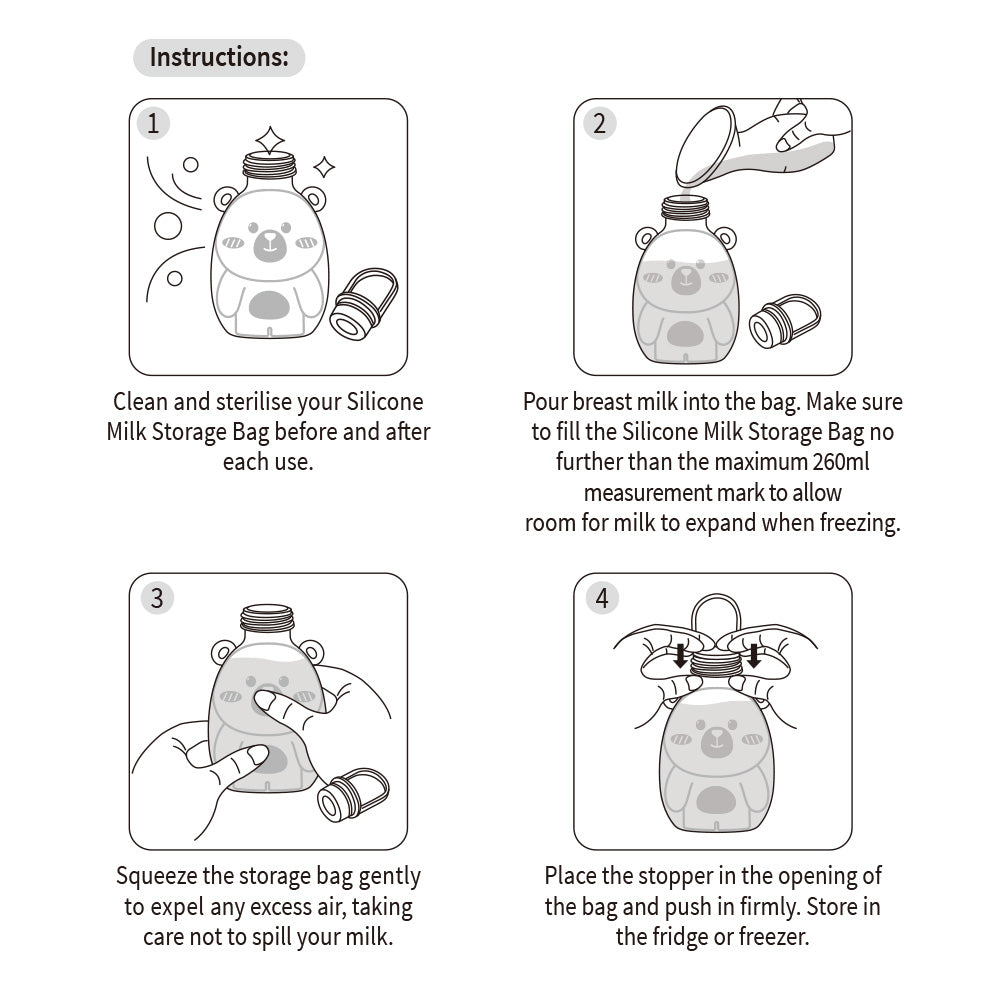 Instructions:

1

Clean and sterilise your Silicone Milk Storage Bag before and after each use.

2

Pour breast milk into the bag. Make sure to fill the Silicone Milk Storage Bag no further than the maximum 260ml measurement mark to allow room for milk to expand when freezing.

3

Squeeze the storage bag gently to expel any excess air, taking care not to spill your milk.

4

Place the stopper in the opening of the bag and push in firmly. Store in the fridge or freezer.