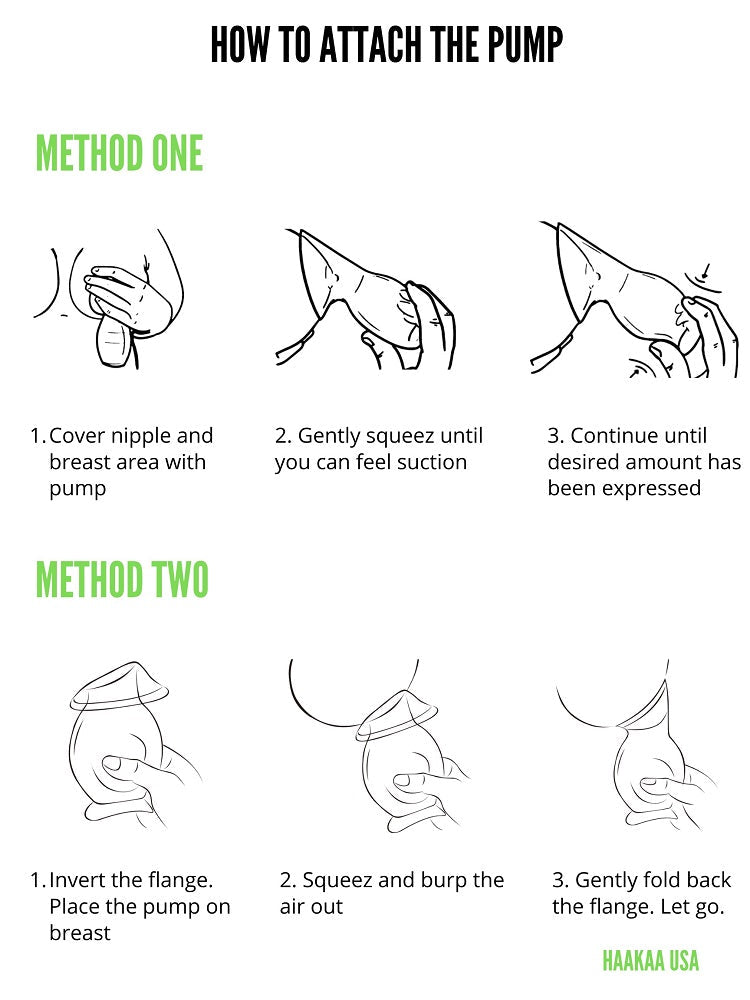 HOW TO ATTACH THE PUMP

METHOD ONE

1. Cover nipple and breast area with pump

2. Gently squeez until you can feel suction

3. Continue until desired amount has been expressed

METHOD TWO

1. Invert the flange. Place the pump on breast

2. Squeez and burp the air out

3. Gently fold back the flange. Let go.

HAAKAA USA